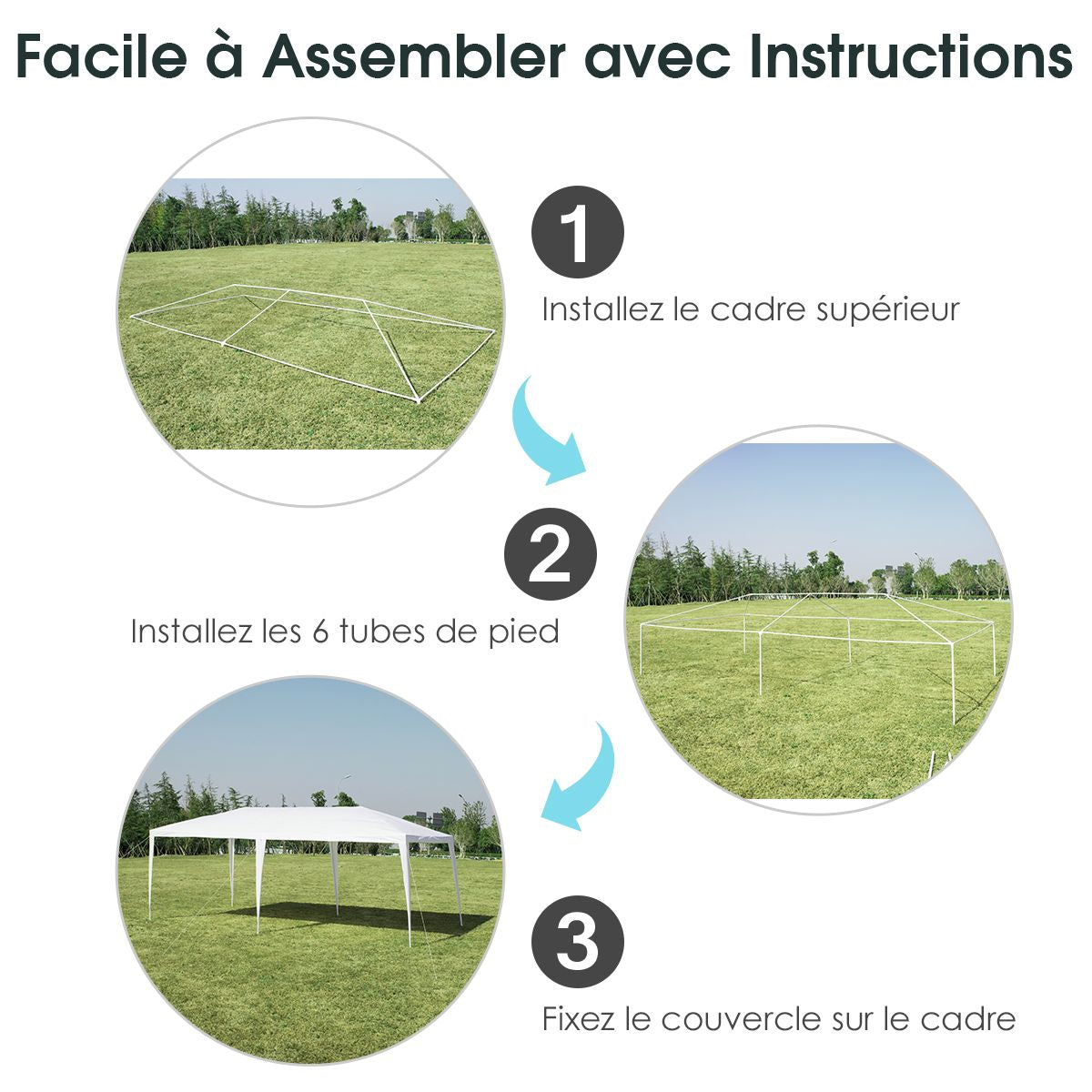 Facile à Assembler avec Instructions

1

Installez le cadre supérieur

2

Installez les 6 tubes de pied

3

Fixez le couvercle sur le cadre